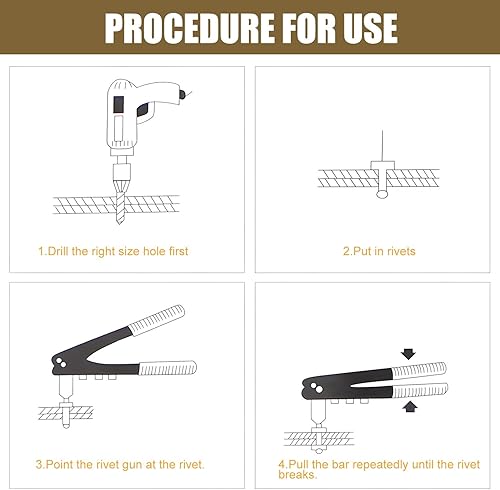 PROCEDURE FOR USE

1.Drill the right size hole first

2.Put in rivets

3.Point the rivet gun at the rivet.

4.Pull the bar repeatedly until the rivet breaks.