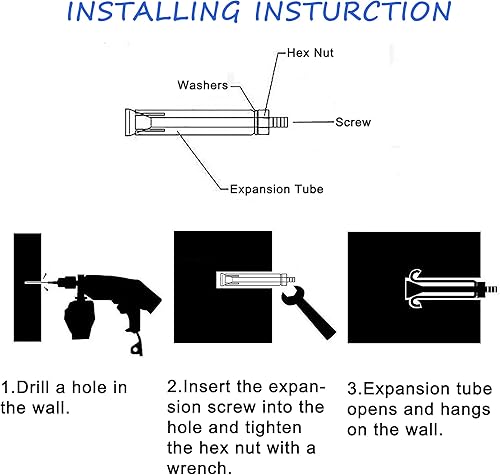 INSTALLING INSTURCTION

Hex Nut

Washers

Screw

Expansion Tube

1.Drill a hole in the wall.

2.Insert the expansion screw into the hole and tighten the hex nut with a wrench.

3.Expansion tube opens and hangs on the wall.