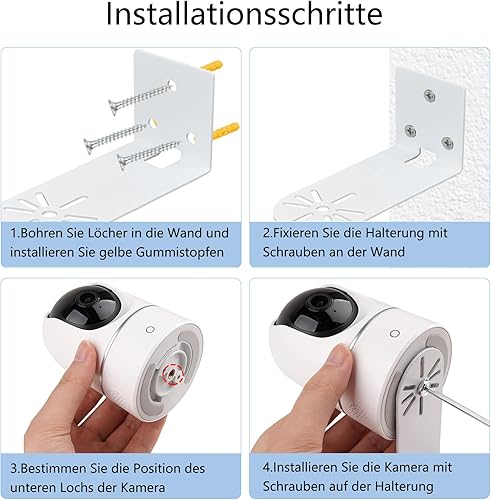 Installationsschritte

1.Bohren Sie Löcher in die Wand und installieren Sie gelbe Gummistopfen

2.Fixieren Sie die Halterung mit Schrauben an der Wand

3.Bestimmen Sie die Position des unteren Lochs der Kamera

4.Installieren Sie die Kamera mit Schrauben auf der Halterung