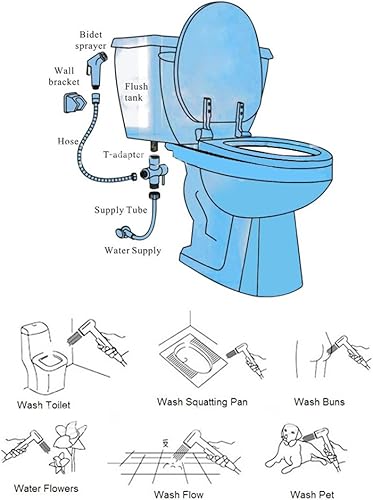 Bidet sprayer

Wall bracket

Flush tank

Hose

T-adapter

Supply Tube

Water Supply

Wash Toilet

Wash Squatting Pan

Wash Buns

Water Flowers

Wash Flow

Wash Pet