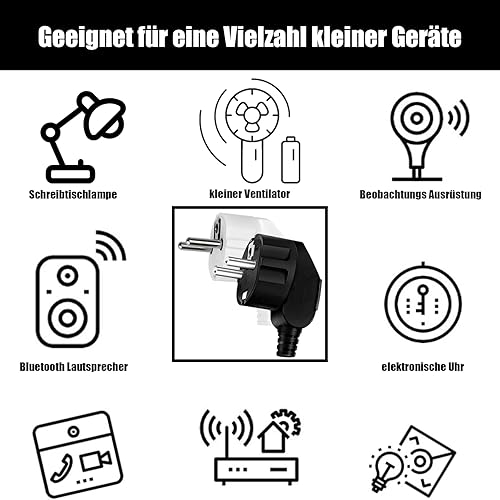 Geeignet für eine Vielzahl kleiner Geräte

Schreibtischlampe

kleiner Ventilator

Beobachtungs Ausrüstung

Bluetooth Lautsprecher

elektronische Uhr