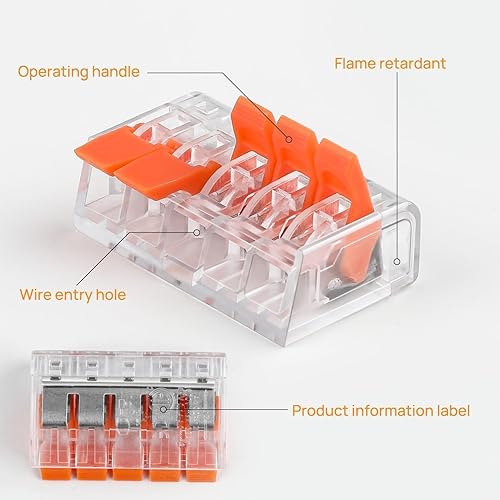 Operating handle

Flame retardant

Wire entry hole

Product information label