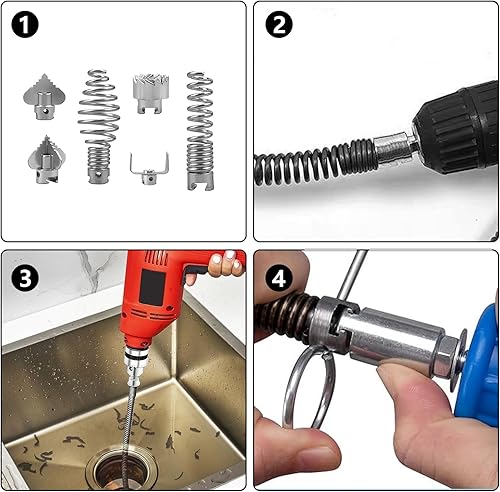 1

2

3

4