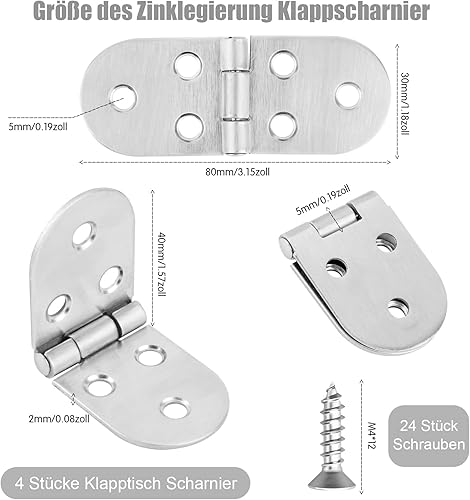 Größe des Zinklegierung Klappscharnier

5mm/0.19zoll

30mm/1.18zoll

80mm/3.15zoll

40mm/1.57zoll

5mm/0.19zoll

2mm/0.08zoll

M4*12

24 Stück Schrauben

4 Stücke Klapptisch Scharnier