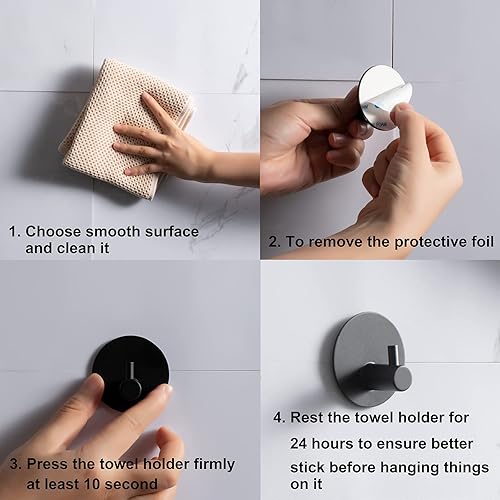 1. Choose smooth surface and clean it

2. To remove the protective foil

3. Press the towel holder firmly at least 10 second

4. Rest the towel holder for 24 hours to ensure better stick before hanging things on it