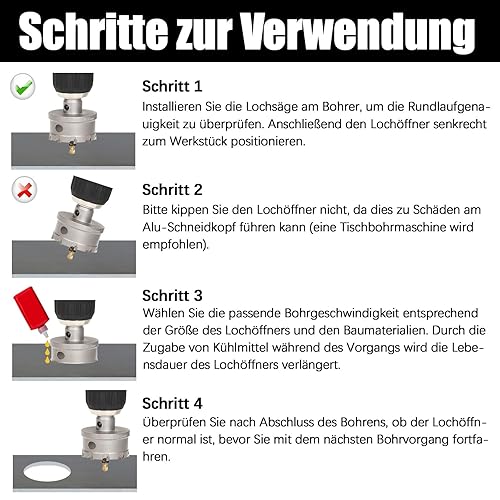 Schritte zur Verwendung

Schritt 1
Installieren Sie die Lochsäge am Bohrer, um die Rundlaufgenauigkeit zu überprüfen. Anschließend den Lochöffner senkrecht zum Werkstück positionieren.

Schritt 2
Bitte kippen Sie den Lochöffner nicht, da dies zu Schäden am Alu-Schneidkopf führen kann (eine Tischbohrmaschine wird empfohlen).

Schritt 3
Wählen Sie die passende Bohrgeschwindigkeit entsprechend der Größe des Lochöffners und den Baumaterialien. Durch die Zugabe von Kühlmittel während des Vorgangs wird die Lebensdauer des Lochöffners verlängert.

Schritt 4
Überprüfen Sie nach Abschluss des Bohrens, ob der Lochöffner normal ist, bevor Sie mit dem nächsten Bohrvorgang fortfahren.