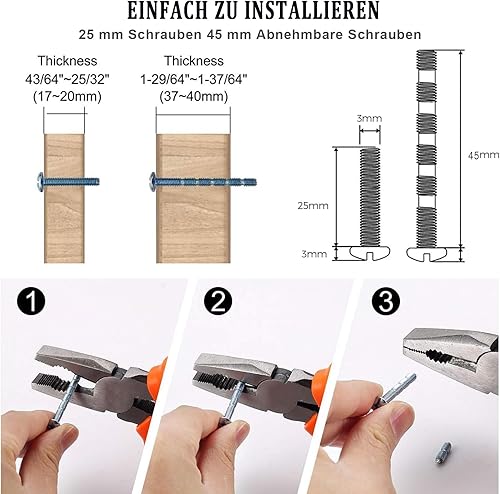 EINFACH ZU INSTALLIEREN

25 mm Schrauben 45 mm Abnehmbare Schrauben

Thickness
43/64"~25/32"
(17~20mm)

Thickness
1-29/64"~1-37/64"
(37~40mm)

3mm

25mm

3mm

45mm

1

2

3