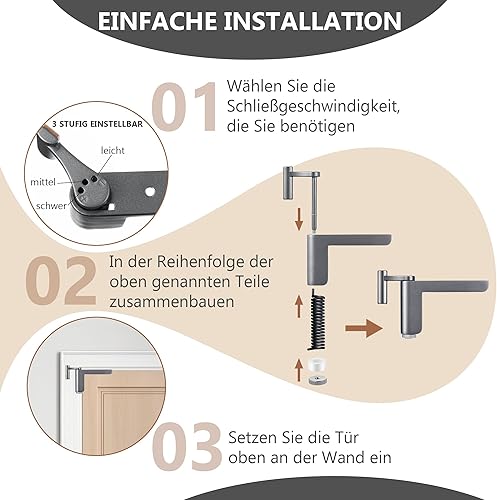 EINFACHE INSTALLATION

01 Wählen Sie die Schließgeschwindigkeit, die Sie benötigen

3 STUFIG EINSTELLBAR

leicht

mittel

schwer

02 In der Reihenfolge der oben genannten Teile zusammenbauen

03 Setzen Sie die Tür oben an der Wand ein