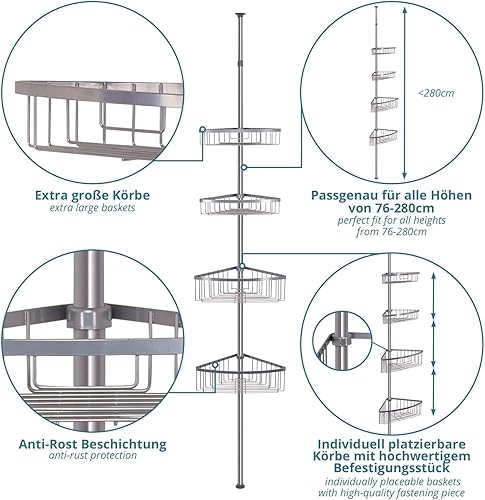 Extra große Körbe
extra large baskets

<280cm

Passgenau für alle Höhen von 76-280cm
perfect fit for all heights from 76-280cm

Anti-Rost Beschichtung
anti-rust protection

Individuell platzierbare Körbe mit hochwertigem Befestigungsstück
individually placeable baskets with high-quality fastening piece