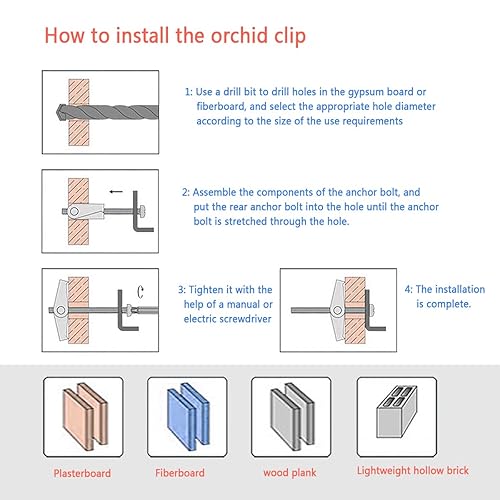 How to install the orchid clip

1: Use a drill bit to drill holes in the gypsum board or fiberboard, and select the appropriate hole diameter according to the size of the use requirements

2: Assemble the components of the anchor bolt, and put the rear anchor bolt into the hole until the anchor bolt is stretched through the hole.

3: Tighten it with the help of a manual or electric screwdriver

4: The installation is complete.

Plasterboard

Fiberboard

wood plank

Lightweight hollow brick