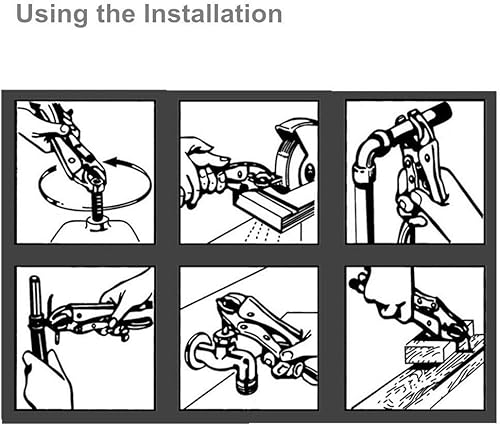 Using the Installation