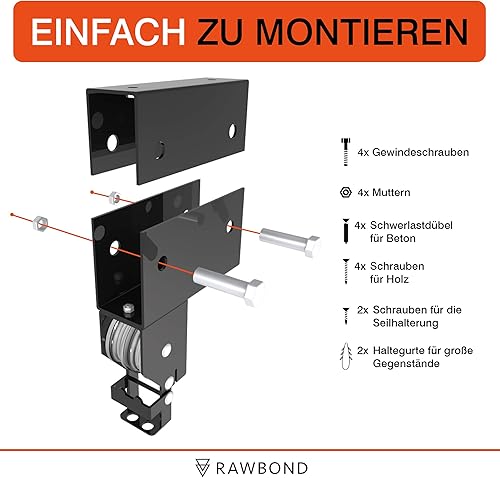 EINFACH ZU MONTIEREN

4x Gewindeschrauben

4x Muttern

4x Schwerlastdübel für Beton

4x Schrauben für Holz

2x Schrauben für die Seilhalterung

2x Haltegurte für große Gegenstände

RAWBOND