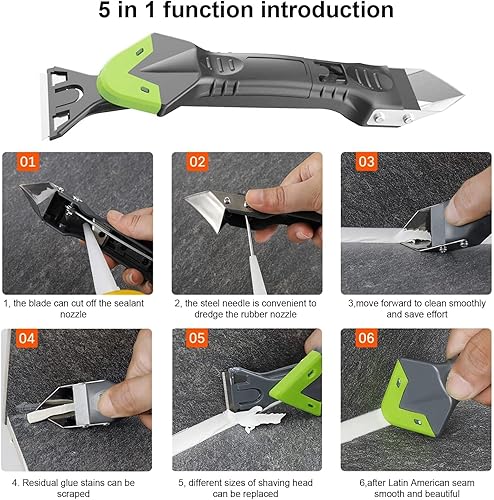 5 in 1 function introduction

01

1, the blade can cut off the sealant nozzle

02

2, the steel needle is convenient to dredge the rubber nozzle

03

3,move forward to clean smoothly and save effort

04

4. Residual glue stains can be scraped

05

5, different sizes of shaving head can be replaced

06

6,after Latin American seam smooth and beautiful