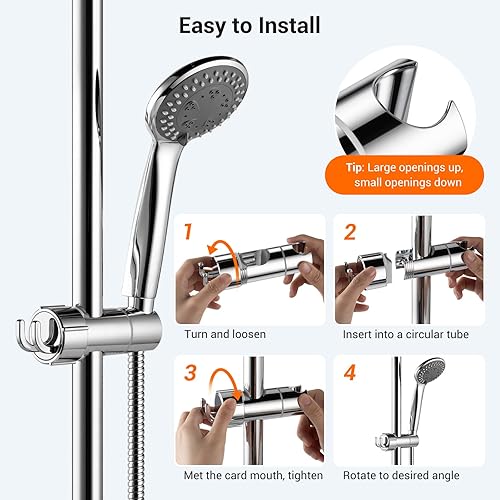 Easy to Install

Tip: Large openings up, small openings down

1

Turn and loosen

2

Insert into a circular tube

3

Met the card mouth, tighten

4

Rotate to desired angle