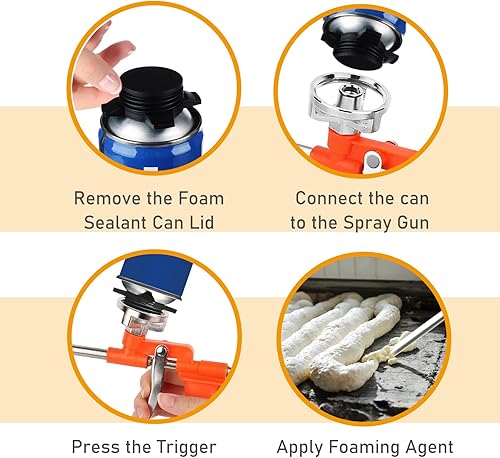 Remove the Foam Sealant Can Lid

Connect the can to the Spray Gun

Press the Trigger

Apply Foaming Agent