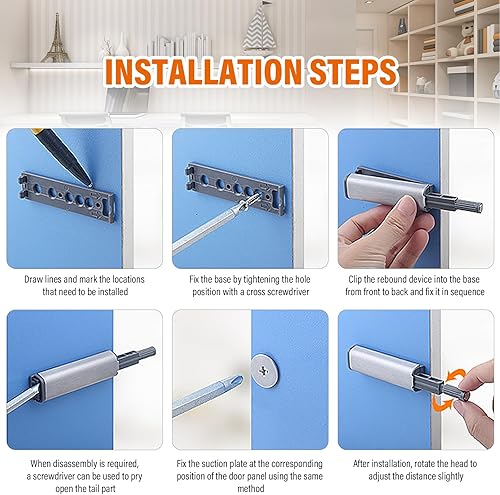 INSTALLATION STEPS

Draw lines and mark the locations that need to be installed

Fix the base by tightening the hole position with a cross screwdriver

Clip the rebound device into the base from front to back and fix it in sequence

When disassembly is required, a screwdriver can be used to pry open the tail part

Fix the suction plate at the corresponding position of the door panel using the same method

After installation, rotate the head to adjust the distance slightly