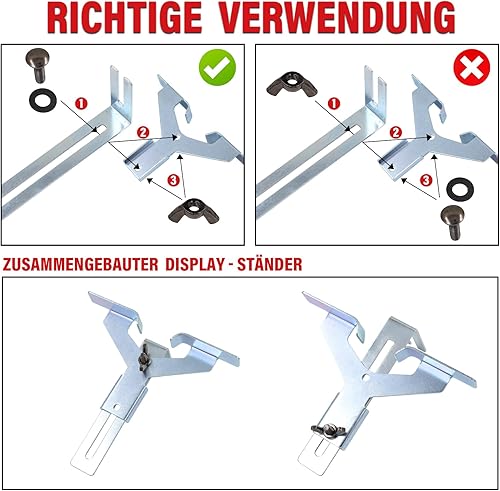 RICHTIGE VERWENDUNG

1
2
3

1
2
3

ZUSAMMENGEBAUTER DISPLAY - STÄNDER