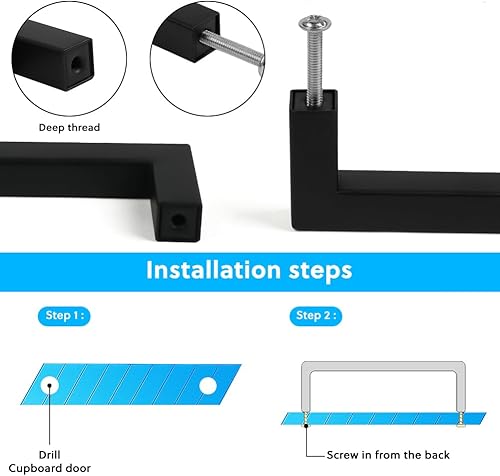 Deep thread

Installation steps

Step 1 :

Drill
Cupboard door

Step 2 :

Screw in from the back