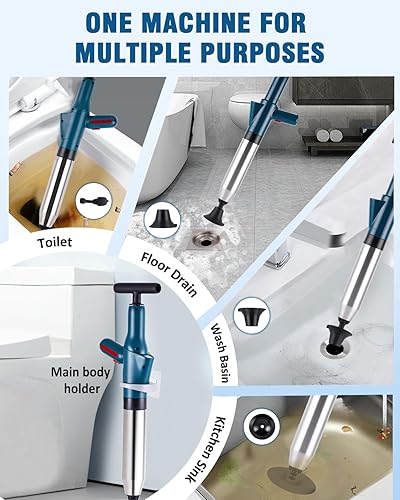 ONE MACHINE FOR MULTIPLE PURPOSES

Toilet

Floor Drain

Wash Basin

Kitchen Sink

Main body holder