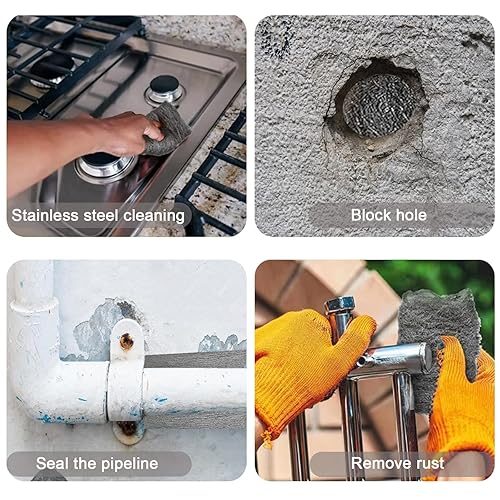 Stainless steel cleaning

Block hole

Seal the pipeline

Remove rust