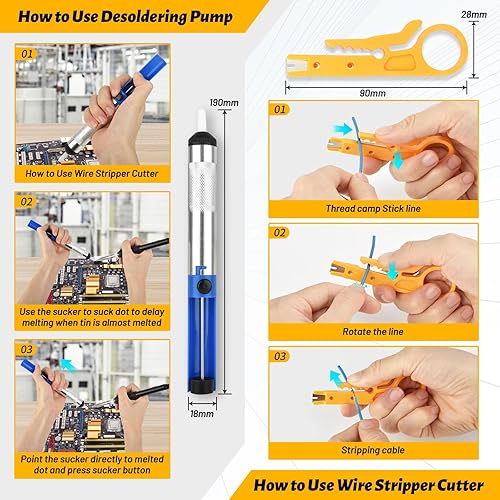 How to Use Desoldering Pump

01
How to Use Wire Stripper Cutter

02
Use the sucker to suck dot to delay melting when tin is almost melted

03
Point the sucker directly to melted dot and press sucker button

190mm
18mm

28mm
90mm

01
Thread camp Stick line

02
Rotate the line

03
Stripping cable

How to Use Wire Stripper Cutter