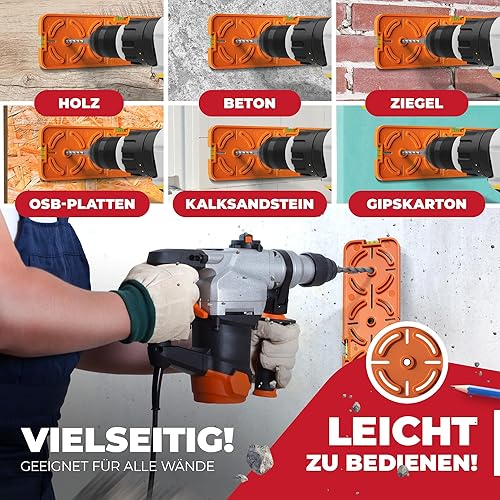 HOLZ
BETON
ZIEGEL
OSB-PLATTEN
KALKSANDSTEIN
GIPSKARTON

VIELSEITIG!
GEEIGNET FÜR ALLE WÄNDE

LEICHT
ZU BEDIENEN!