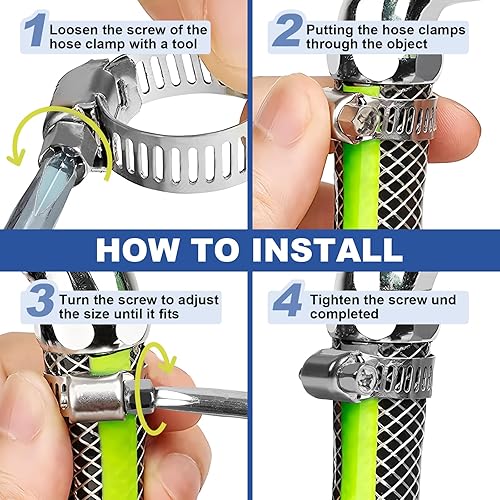 1 Loosen the screw of the hose clamp with a tool

2 Putting the hose clamps through the object

HOW TO INSTALL

3 Turn the screw to adjust the size until it fits

4 Tighten the screw und completed