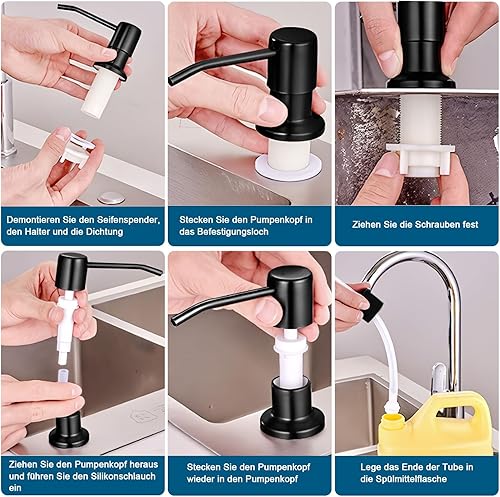 Demontieren Sie den Seifenspender, den Halter und die Dichtung

Stecken Sie den Pumpenkopf in das Befestigungsloch

Ziehen Sie die Schrauben fest

Ziehen Sie den Pumpenkopf heraus und führen Sie den Silikonschlauch ein

Stecken Sie den Pumpenkopf wieder in den Pumpenkopf

Lege das Ende der Tube in die Spülmittelflasche