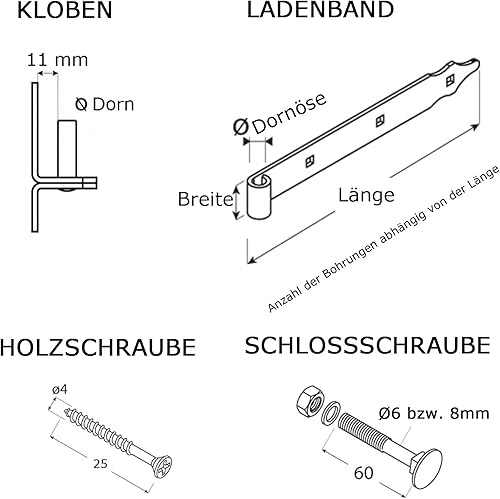 KLOBEN

11 mm

Ø Dorn

LADENBAND

Ø Dornöse

Breite

Länge

Anzahl der Bohrungen abhängig von der Länge

HOLZSCHRAUBE

ø4

25

SCHLOSSSCHRAUBE

Ø6 bzw. 8mm

60