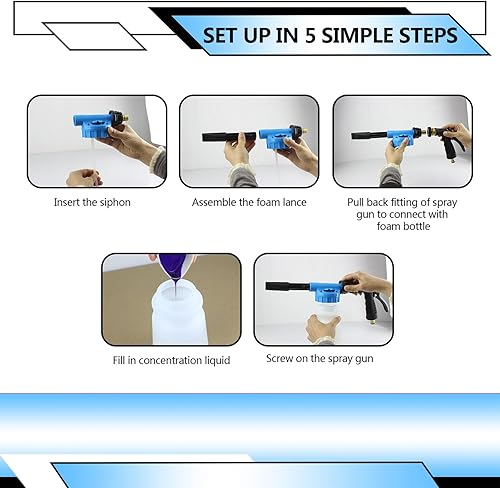 SET UP IN 5 SIMPLE STEPS

Insert the siphon

Assemble the foam lance

Pull back fitting of spray gun to connect with foam bottle

Fill in concentration liquid

Screw on the spray gun