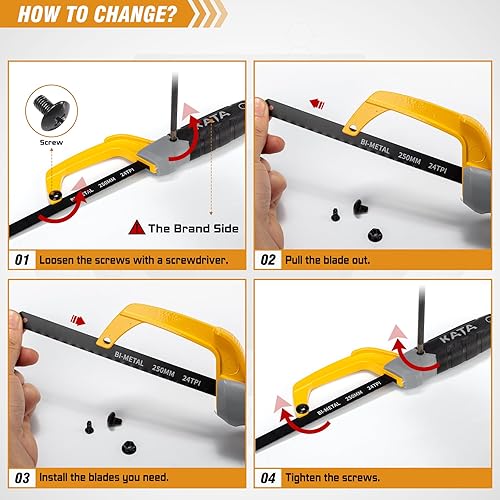 HOW TO CHANGE?

Screw

KATA

BI-METAL 250MM 24TPI

The Brand Side

01 Loosen the screws with a screwdriver.

BI-METAL 250MM 24TPI

02 Pull the blade out.

BI-METAL 250MM 24TPI

03 Install the blades you need.

KATA

BI-METAL 250MM 24TPI

04 Tighten the screws.