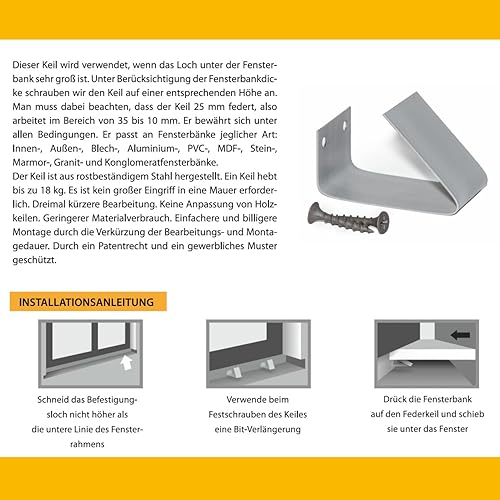 Dieser Keil wird verwendet, wenn das Loch unter der Fensterbank sehr groß ist. Unter Berücksichtigung der Fensterbankdicke schrauben wir den Keil auf einer entsprechenden Höhe an. Man muss dabei beachten, dass der Keil 25 mm federt, also arbeitet im Bereich von 35 bis 10 mm. Er bewährt sich unter allen Bedingungen. Er passt an Fensterbänke jeglicher Art: Innen-, Außen-, Blech-, Aluminium-, PVC-, MDF-, Stein-, Marmor-, Granit- und Konglomeratfensterbänke.
Der Keil ist aus rostbeständigem Stahl hergestellt. Ein Keil hebt bis zu 18 kg. Es ist kein großer Eingriff in eine Mauer erforderlich. Dreimal kürzere Bearbeitung. Keine Anpassung von Holzkeilen. Geringerer Materialverbrauch. Einfachere und billigere Montage durch die Verkürzung der Bearbeitungs- und Montagedauer. Durch ein Patentrecht und ein gewerbliches Muster geschützt.

INSTALLATIONSANLEITUNG

Schneid das Befestigungsloch nicht höher als die untere Linie des Fensterrahmens

Verwende beim Festschrauben des Keiles eine Bit-Verlängerung

Drück die Fensterbank auf den Federkeil und schieb sie unter das Fenster