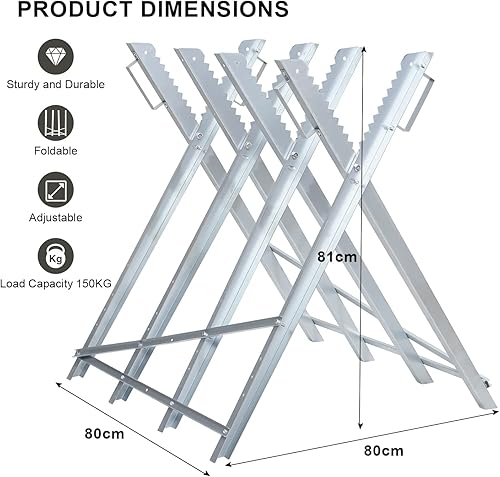 PRODUCT DIMENSIONS

Sturdy and Durable

Foldable

Adjustable

Kg

Load Capacity 150KG

81cm

80cm

80cm