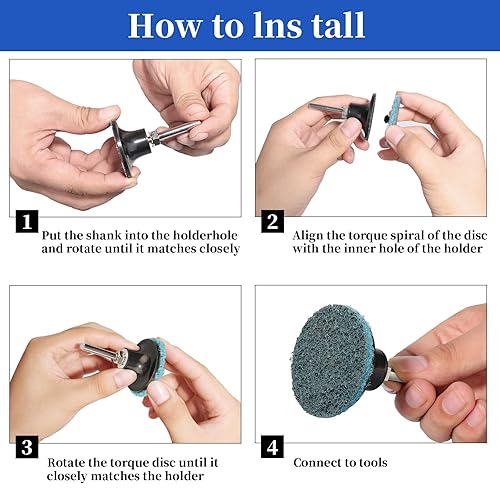 How to lns tall

1
Put the shank into the holderhole and rotate until it matches closely

2
Align the torque spiral of the disc with the inner hole of the holder

3
Rotate the torque disc until it closely matches the holder

4
Connect to tools