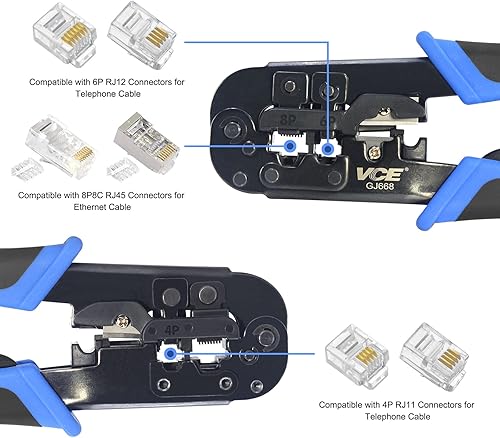 Compatible with 6P RJ12 Connectors for Telephone Cable

8P 6P

VCE GJ668

Compatible with 8P8C RJ45 Connectors for Ethernet Cable

4P

Compatible with 4P RJ11 Connectors for Telephone Cable