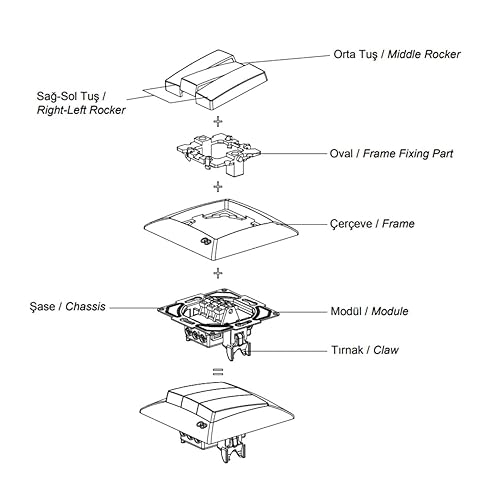 Orta Tuş / Middle Rocker

Sağ-Sol Tuş / Right-Left Rocker

+

Oval / Frame Fixing Part

+

Çerçeve / Frame

+

Şase / Chassis

Modül / Module

Tırnak / Claw

=