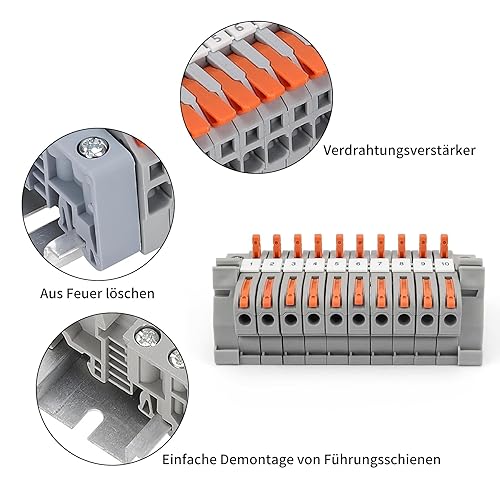 5 6

Verdrahtungsverstärker

Aus Feuer löschen

1 2 3 4 5 6 7 8 9 10

Einfache Demontage von Führungsschienen