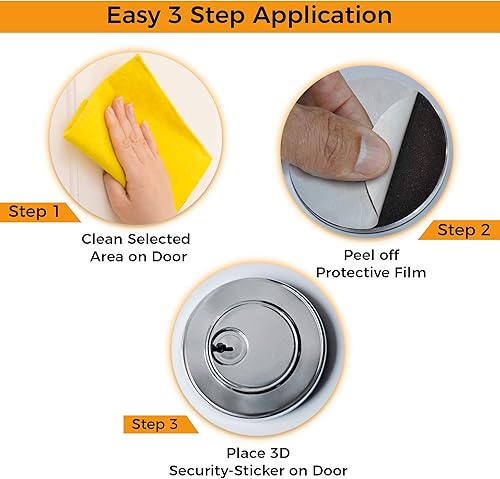 Easy 3 Step Application

Step 1

Clean Selected Area on Door

Step 2

Peel off Protective Film

Step 3

Place 3D Security-Sticker on Door