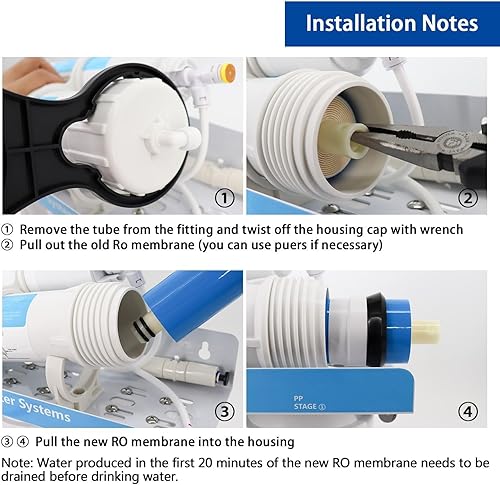 Installation Notes

①

②

① Remove the tube from the fitting and twist off the housing cap with wrench
② Pull out the old Ro membrane (you can use puers if necessary)

er Systems

③

PP
STAGE ①

④

③ ④ Pull the new RO membrane into the housing

Note: Water produced in the first 20 minutes of the new RO membrane needs to be drained before drinking water.