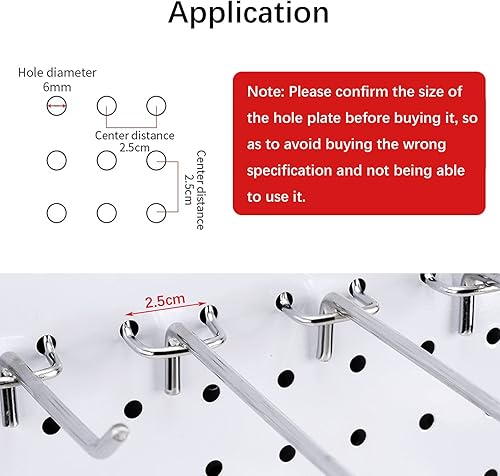 Application

Hole diameter
6mm

Center distance
2.5cm

Center distance
2.5cm

Note: Please confirm the size of the hole plate before buying it, so as to avoid buying the wrong specification and not being able to use it.

2.5cm