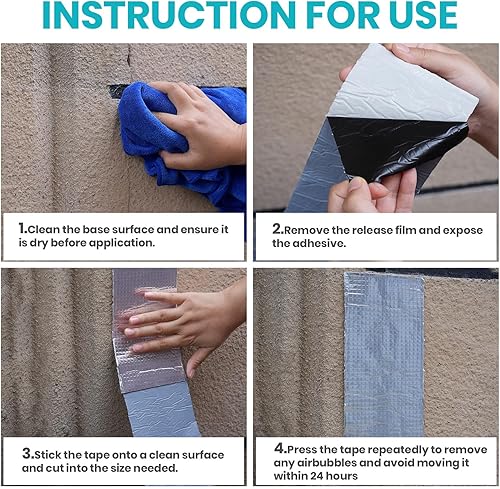 INSTRUCTION FOR USE

1.Clean the base surface and ensure it is dry before application.

2.Remove the release film and expose the adhesive.

3.Stick the tape onto a clean surface and cut into the size needed.

4.Press the tape repeatedly to remove any airbubbles and avoid moving it within 24 hours