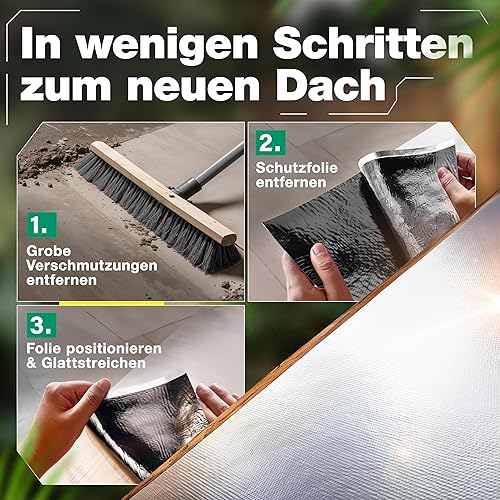 In wenigen Schritten zum neuen Dach

1.
Grobe Verschmutzungen entfernen

2.
Schutzfolie entfernen

3.
Folie positionieren & Glattstreichen