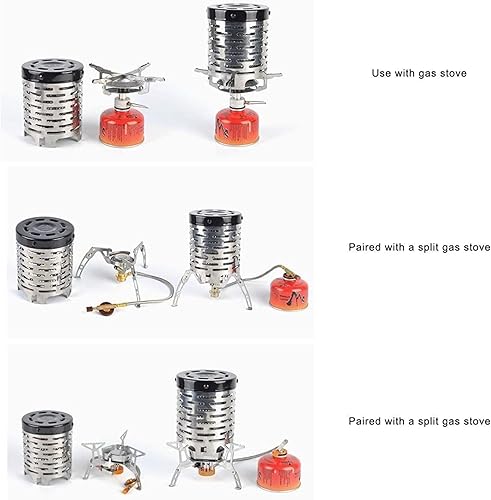 Use with gas stove

Paired with a split gas stove

Paired with a split gas stove