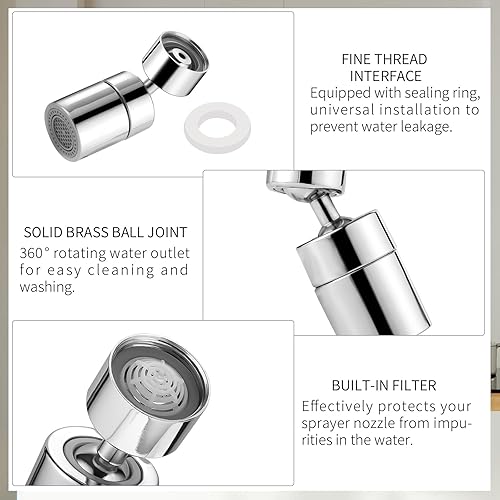 FINE THREAD INTERFACE
Equipped with sealing ring, universal installation to prevent water leakage.

SOLID BRASS BALL JOINT
360° rotating water outlet for easy cleaning and washing.

BUILT-IN FILTER
Effectively protects your sprayer nozzle from impurities in the water.