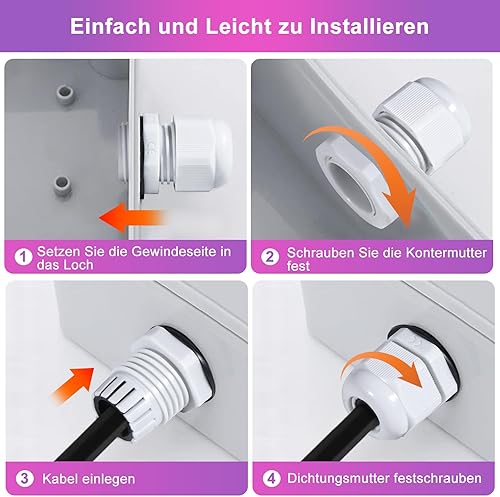 Einfach und Leicht zu Installieren

1 Setzen Sie die Gewindeseite in das Loch

2 Schrauben Sie die Kontermutter fest

3 Kabel einlegen

4 Dichtungsmutter festschrauben