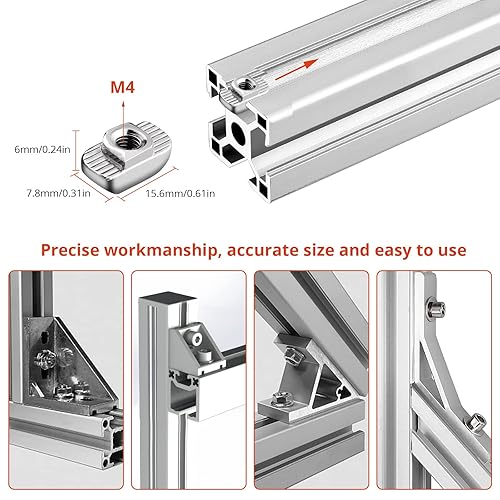 M4

6mm/0.24in

7.8mm/0.31in

15.6mm/0.61in

Precise workmanship, accurate size and easy to use