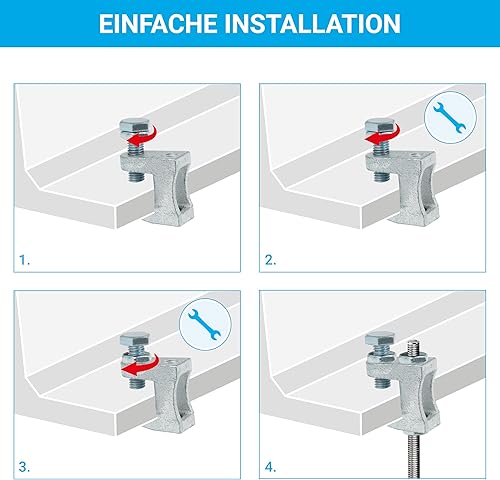 EINFACHE INSTALLATION

1.

2.

3.

4.