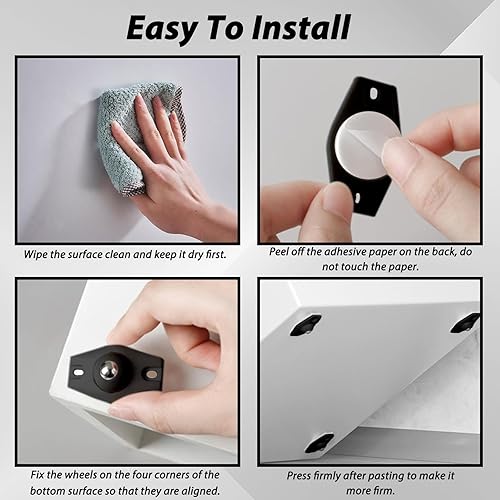 Easy To Install

Wipe the surface clean and keep it dry first.

Peel off the adhesive paper on the back, do not touch the paper.

Fix the wheels on the four corners of the bottom surface so that they are aligned.

Press firmly after pasting to make it more firm.