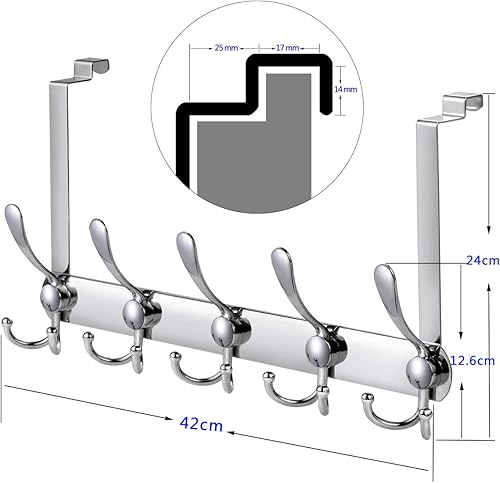 25 mm
17 mm
14 mm
24cm
12.6cm
42cm