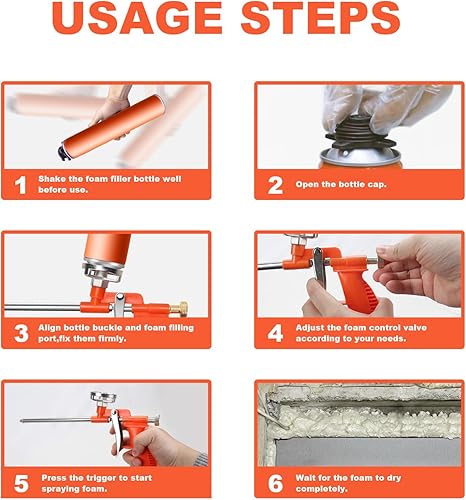 USAGE STEPS

1 Shake the foam filler bottle well before use.

2 Open the bottle cap.

3 Align bottle buckle and foam filling port,fix them firmly.

4 Adjust the foam control valve according to your needs.

5 Press the trigger to start spraying foam.

6 Wait for the foam to dry completely.